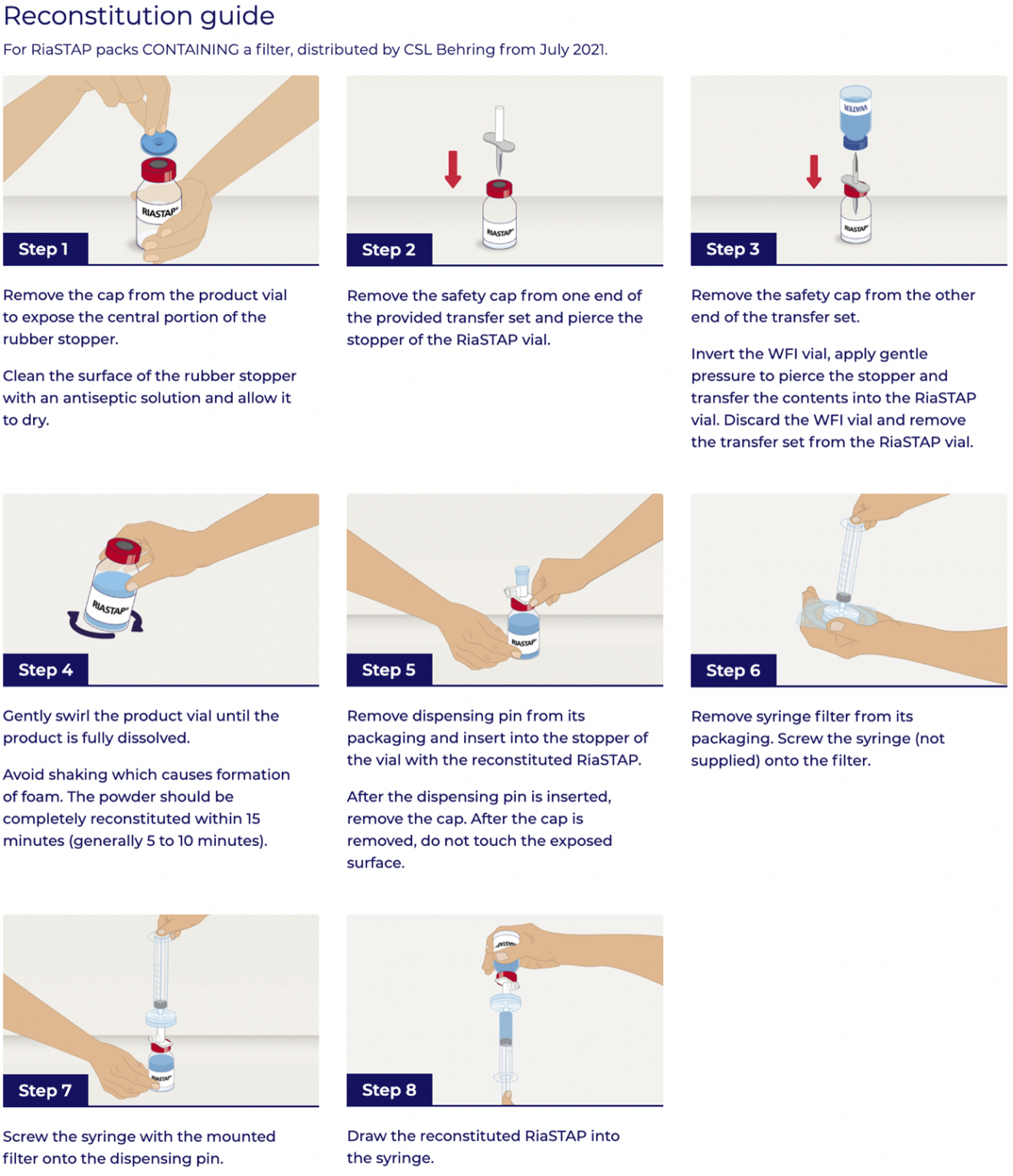 Reconstitution guide

For RiaSTAP packs CONTAINING a filter, distributed by CSL Behring from July 2021.

RIASTAP

Step 1

Remove the cap from the product vial to expose the central portion of the rubber stopper.

Clean the surface of the rubber stopper with an antiseptic solution and allow it to dry.

RIASTAP

Step 2

Remove the safety cap from one end of the provided transfer set and pierce the stopper of the RiaSTAP vial.

WATER

RIASTAP

Step 3

Remove the safety cap from the other end of the transfer set.

Invert the WFI vial, apply gentle pressure to pierce the stopper and transfer the contents into the RiaSTAP vial. Discard the WFI vial and remove the transfer set from the RiaSTAP vial.

RIASTAP

Step 4

Gently swirl the product vial until the product is fully dissolved.

Avoid shaking which causes formation of foam. The powder should be completely reconstituted within 15 minutes (generally 5 to 10 minutes).

RIASTAP

Step 5

Remove dispensing pin from its packaging and insert into the stopper of the vial with the reconstituted RiaSTAP.

After the dispensing pin is inserted, remove the cap. After the cap is removed, do not touch the exposed surface.

Step 6

Remove syringe filter from its packaging. Screw the syringe (not supplied) onto the filter.

RIASTAP

Step 7

Screw the syringe with the mounted filter onto the dispensing pin.

RIASTAP

Step 8

Draw the reconstituted RiaSTAP into the syringe.