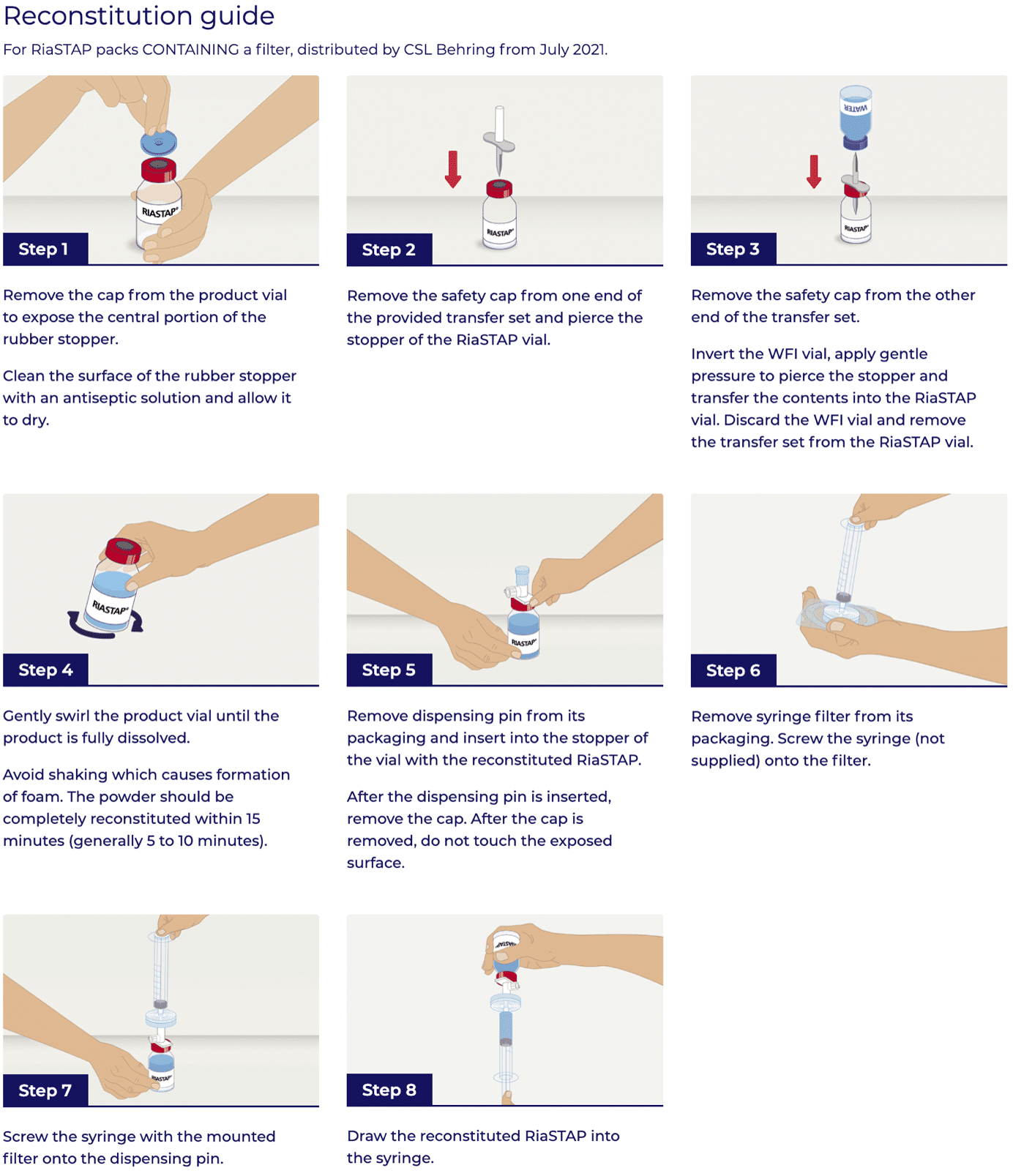 Reconstitution guide

For RiaSTAP packs CONTAINING a filter, distributed by CSL Behring from July 2021.

RIASTAP®

Step 1

Remove the cap from the product vial to expose the central portion of the rubber stopper.

Clean the surface of the rubber stopper with an antiseptic solution and allow it to dry.

RIASTAP®

Step 2

Remove the safety cap from one end of the provided transfer set and pierce the stopper of the RiaSTAP vial.

WATER

RIASTAP®

Step 3

Remove the safety cap from the other end of the transfer set.

Invert the WFI vial, apply gentle pressure to pierce the stopper and transfer the contents into the RiaSTAP vial. Discard the WFI vial and remove the transfer set from the RiaSTAP vial.

RIASTAP®

Step 4

Gently swirl the product vial until the product is fully dissolved.

Avoid shaking which causes formation of foam. The powder should be completely reconstituted within 15 minutes (generally 5 to 10 minutes).

RIASTAP®

Step 5

Remove dispensing pin from its packaging and insert into the stopper of the vial with the reconstituted RiaSTAP.

After the dispensing pin is inserted, remove the cap. After the cap is removed, do not touch the exposed surface.

Step 6

Remove syringe filter from its packaging. Screw the syringe (not supplied) onto the filter.

RIASTAP®

Step 7

Screw the syringe with the mounted filter onto the dispensing pin.

RIASTAP®

Step 8

Draw the reconstituted RiaSTAP into the syringe.